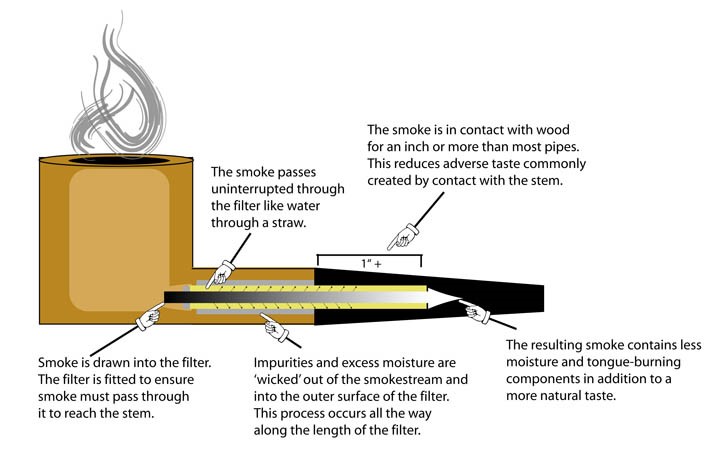 The smoke is in contact with wood for an inch or more than most pipes. This reduces adverse taste commonly created by contact with the stem.

The smoke passes uninterrupted through the filter like water through a straw.

1" +

Smoke is drawn into the filter. The filter is fitted to ensure smoke must pass through it to reach the stem.

Impurities and excess moisture are 'wicked' out of the smokestream and into the outer surface of the filter. This process occurs all the way along the length of the filter.

The resulting smoke contains less moisture and tongue-burning components in addition to a more natural taste.