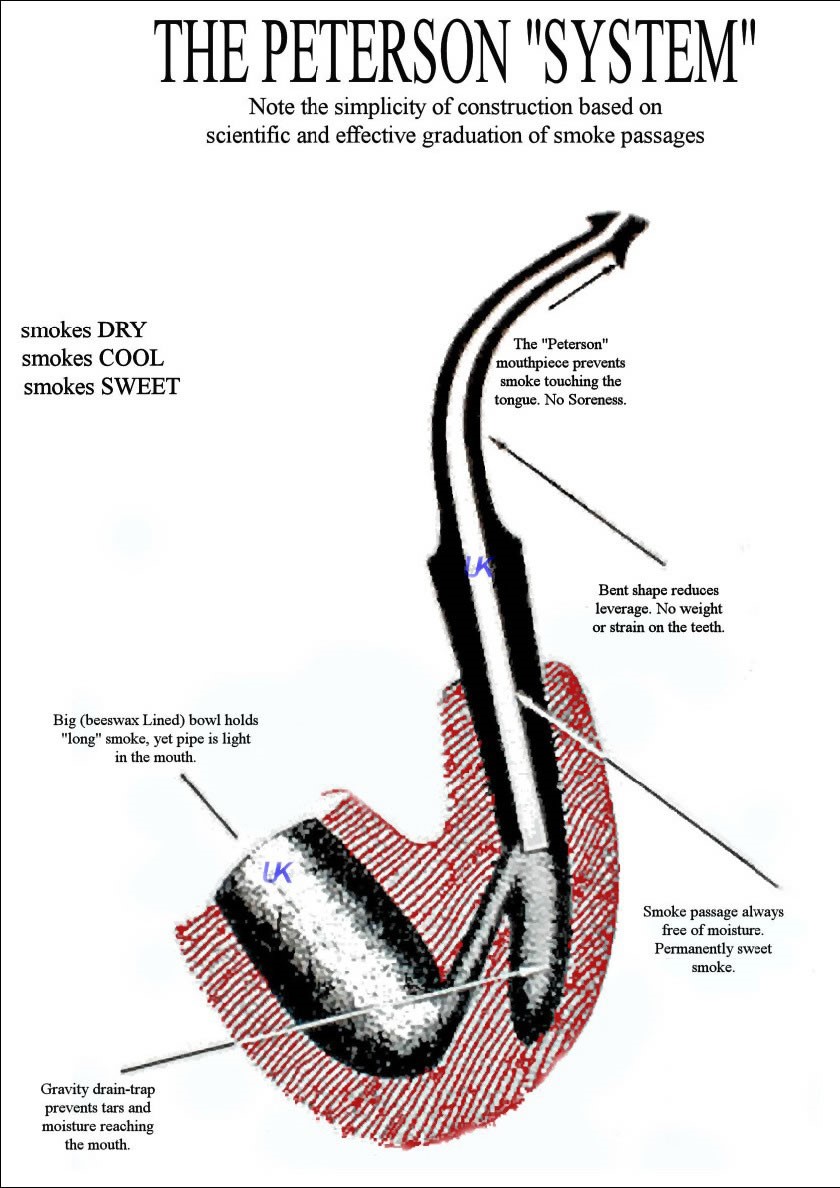 THE PETERSON "SYSTEM"

Note the simplicity of construction based on scientific and effective graduation of smoke passages

smokes DRY
smokes COOL
smokes SWEET

The "Peterson" mouthpiece prevents smoke touching the tongue. No Soreness.

LK

Bent shape reduces leverage. No weight or strain on the teeth.

Big (beeswax Lined) bowl holds "long" smoke, yet pipe is light in the mouth.

LK

Smoke passage always free of moisture. Permanently sweet smoke.

Gravity drain-trap prevents tars and moisture reaching the mouth.