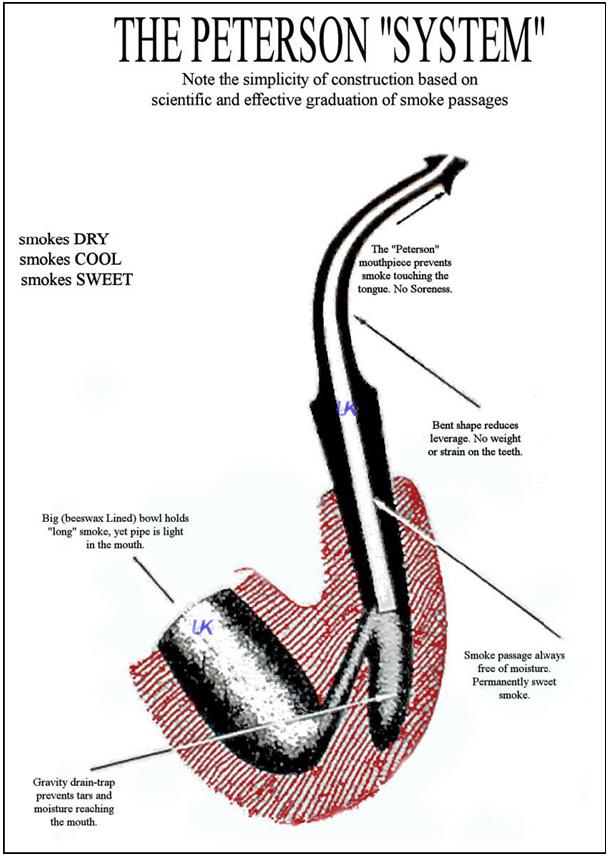 THE PETERSON "SYSTEM"

Note the simplicity of construction based on scientific and effective graduation of smoke passages

smokes DRY
smokes COOL
smokes SWEET

The "Peterson" mouthpiece prevents smoke touching the tongue. No Soreness.

LK

Bent shape reduces leverage. No weight or strain on the teeth.

Big (beeswax Lined) bowl holds "long" smoke, yet pipe is light in the mouth.

LK

Smoke passage always free of moisture. Permanently sweet smoke.

Gravity drain-trap prevents tars and moisture reaching the mouth.