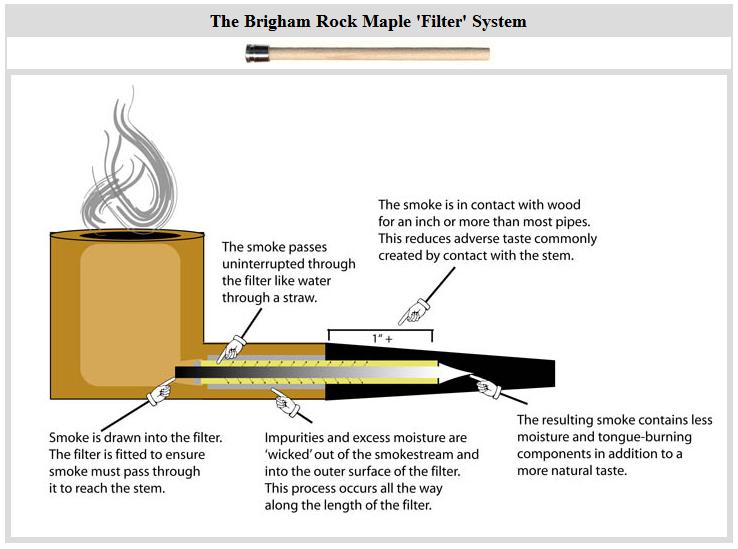 The Brigham Rock Maple 'Filter' System

The smoke is in contact with wood for an inch or more than most pipes. This reduces adverse taste commonly created by contact with the stem.

The smoke passes uninterrupted through the filter like water through a straw.

1" +

Smoke is drawn into the filter. The filter is fitted to ensure smoke must pass through it to reach the stem.

Impurities and excess moisture are 'wicked' out of the smokestream and into the outer surface of the filter. This process occurs all the way along the length of the filter.

The resulting smoke contains less moisture and tongue-burning components in addition to a more natural taste.